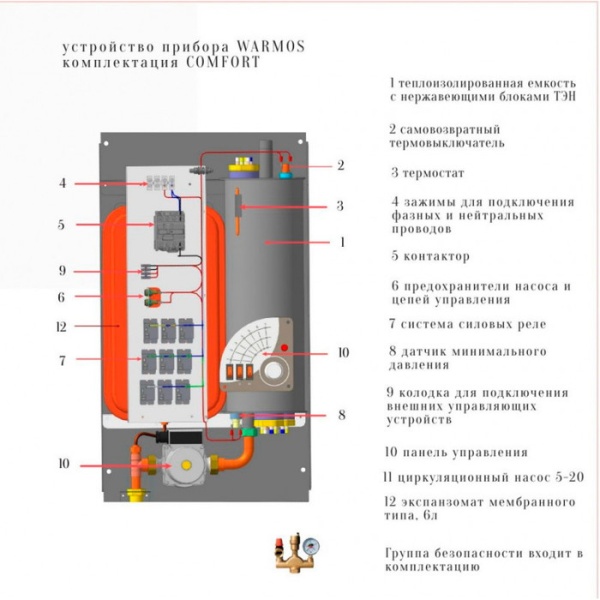 устройство прибора WARMOS
комплектация COMFORT

4
5
9
6
12
7
10
2
3
1
10
8

1 теплоизолированная емкость с нержавеющими блоками ТЭН

2 самовозвратный термовыключатель

3 термостат

4 зажимы для подключения фазных и нейтральных проводов

5 контактор

6 предохранители насоса и цепей управления

7 система силовых реле

8 датчик минимального давления

9 колодка для подключения внешних управляющих устройств

10 панель управления

11 циркуляционный насос 5-20

12 экспанзомат мембранного типа, 6л

Группа безопасности входит в комплектацию