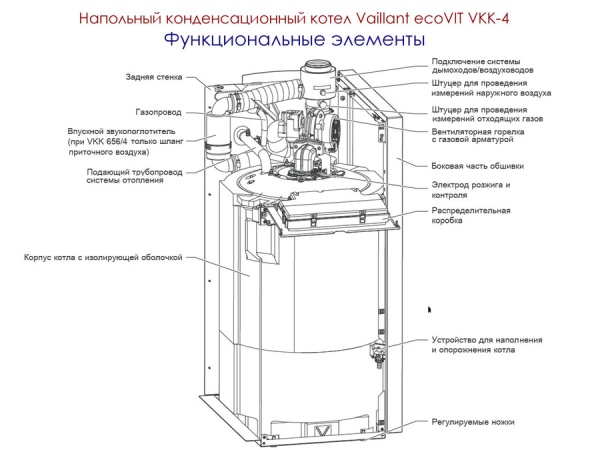 Напольный конденсационный котел Vaillant ecoVIT VKK-4
Функциональные элементы

Задняя стенка

Газопровод

Впускной звукопоглотитель (при VKK 656/4 только шланг приточного воздуха)

Подающий трубопровод системы отопления

Корпус котла с изолирующей оболочкой

Подключение системы дымоходов/воздуховодов

Штуцер для проведения измерений наружного воздуха

Штуцер для проведения измерений отходящих газов

Вентиляторная горелка с газовой арматурой

Боковая часть обшивки

Электрод розжига и контроля

Распределительная коробка

Устройство для наполнения и опорожнения котла

Регулируемые ножки